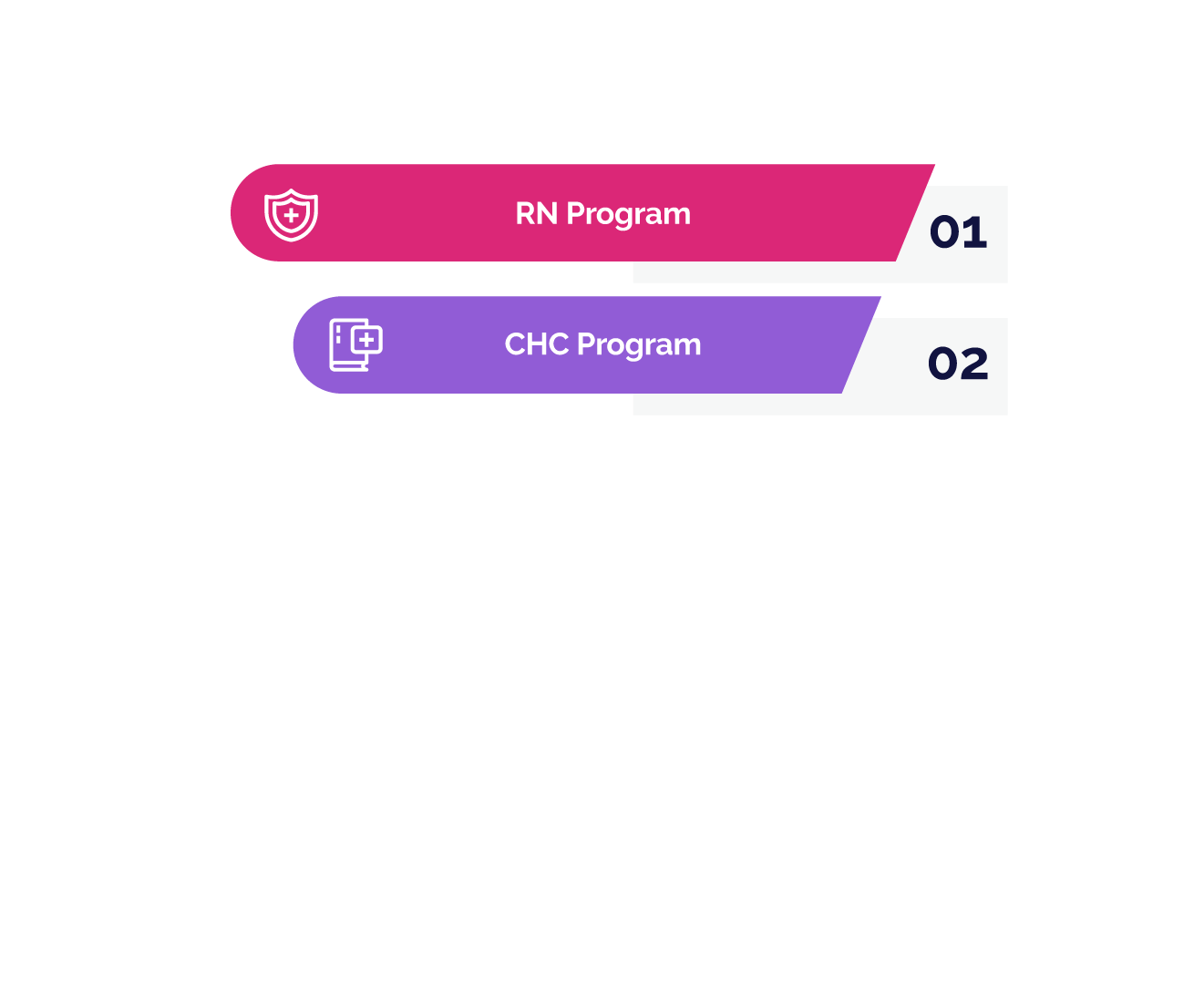 RN Program

01

CHC Program

02