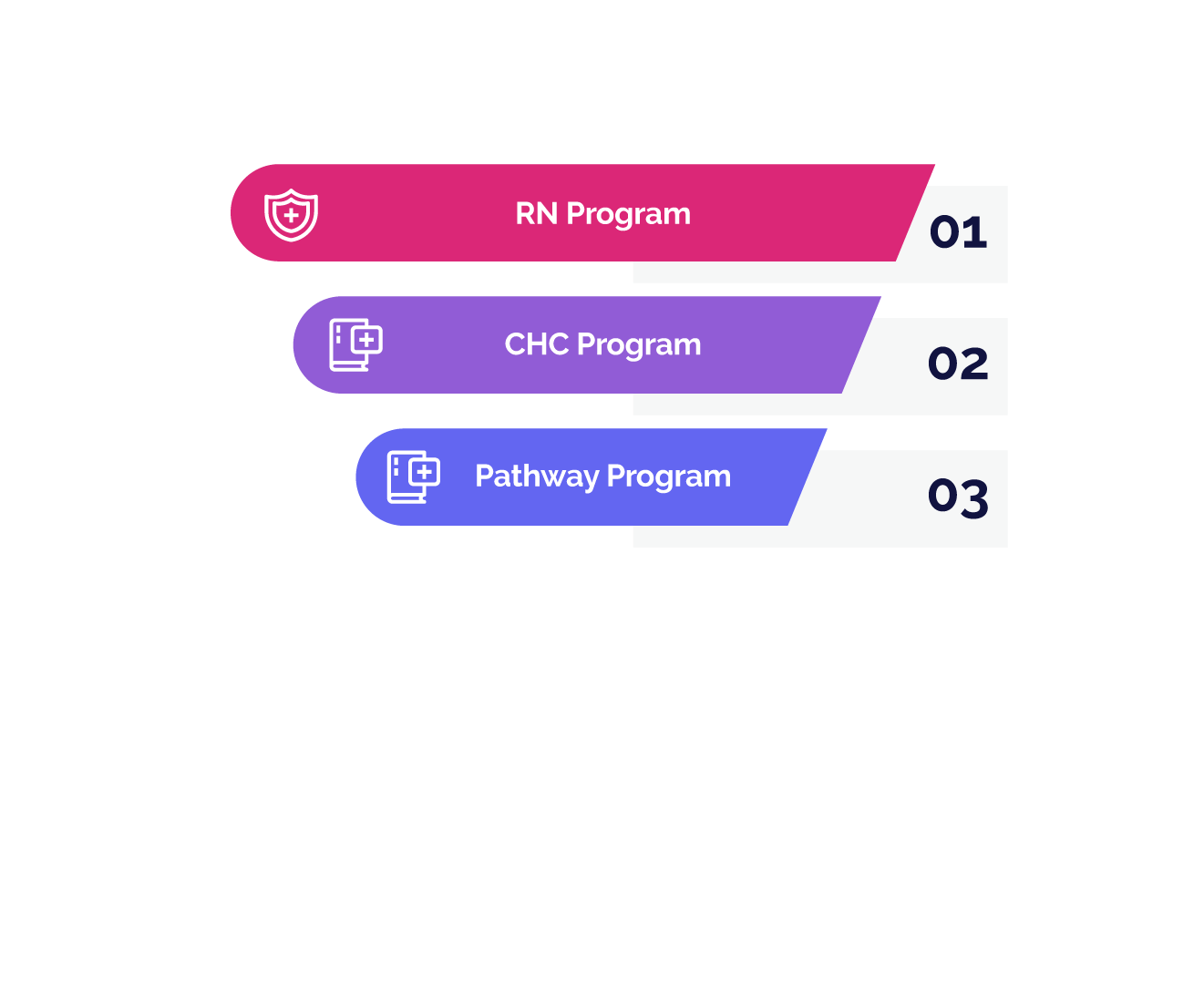 RN Program 01

CHC Program 02

Pathway Program 03